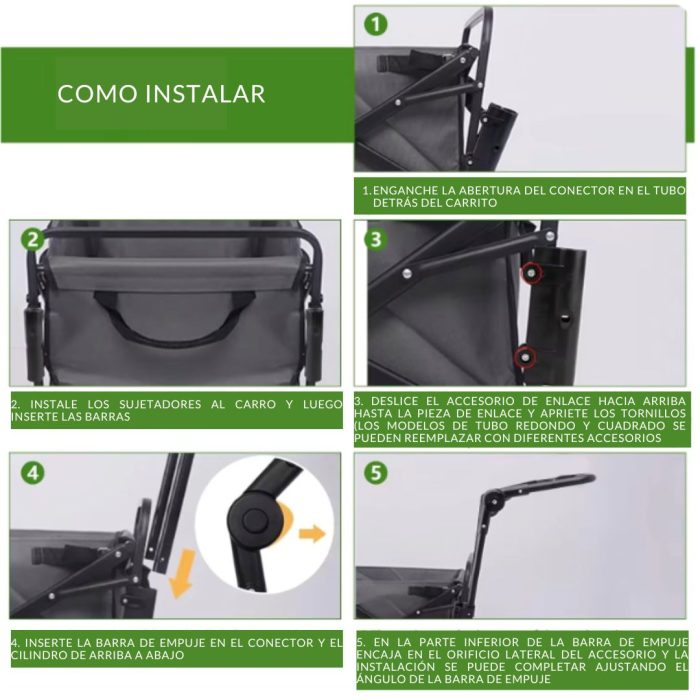 COMO INSTALAR

1

1. ENGANCHE LA ABERTURA DEL CONECTOR EN EL TUBO DETRÁS DEL CARRITO

2

2. INSTALE LOS SUJETADORES AL CARRO Y LUEGO INSERTE LAS BARRAS

3

3. DESLICE EL ACCESORIO DE ENLACE HACIA ARRIBA HASTA LA PIEZA DE ENLACE Y APRIETE LOS TORNILLOS (LOS MODELOS DE TUBO REDONDO Y CUADRADO SE PUEDEN REEMPLAZAR CON DIFERENTES ACCESORIOS

4

4. INSERTE LA BARRA DE EMPUJE EN EL CONECTOR Y EL CILINDRO DE ARRIBA A ABAJO

5

5. EN LA PARTE INFERIOR DE LA BARRA DE EMPUJE ENCAJA EN EL ORIFICIO LATERAL DEL ACCESORIO Y LA INSTALACIÓN SE PUEDE COMPLETAR AJUSTANDO EL ÁNGULO DE LA BARRA DE EMPUJE