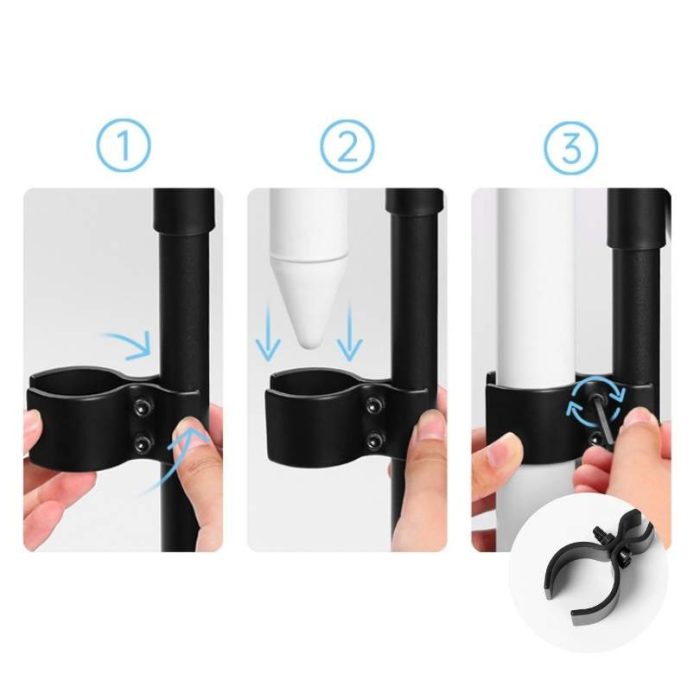 ①

②

③