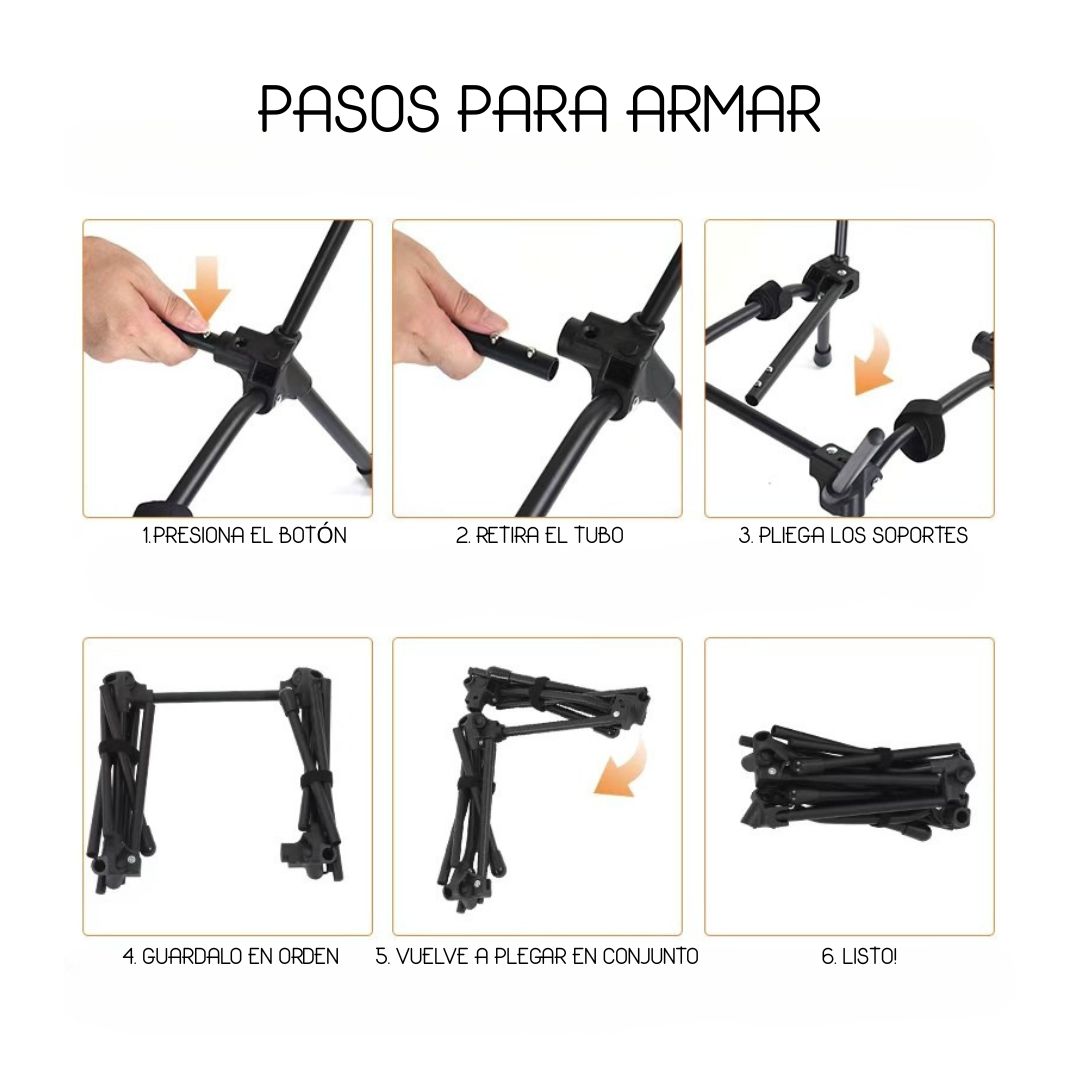 PASOS PARA ARMAR

1.PRESIONA EL BOTÓN

2. RETIRA EL TUBO

3. PLIEGA LOS SOPORTES

4. GUARDALO EN ORDEN

5. VUELVE A PLEGAR EN CONJUNTO

6. LISTO!