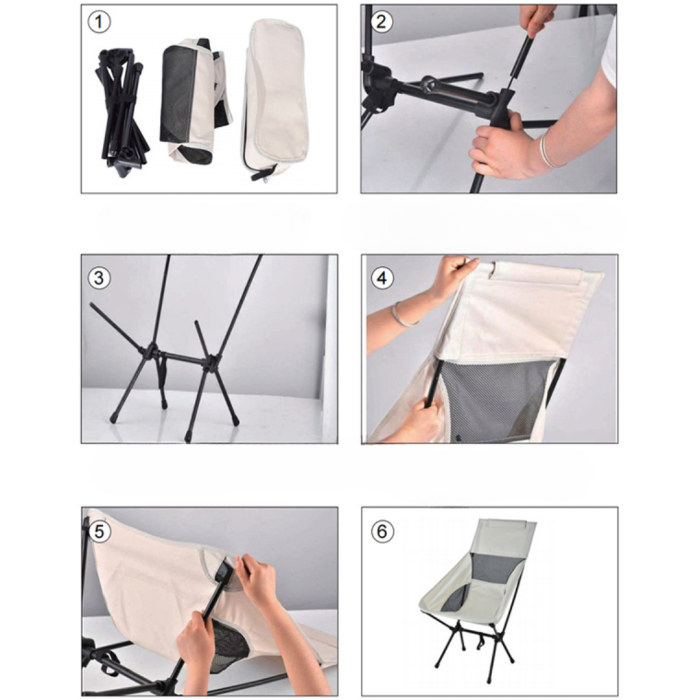 1

2

3

4

5

6